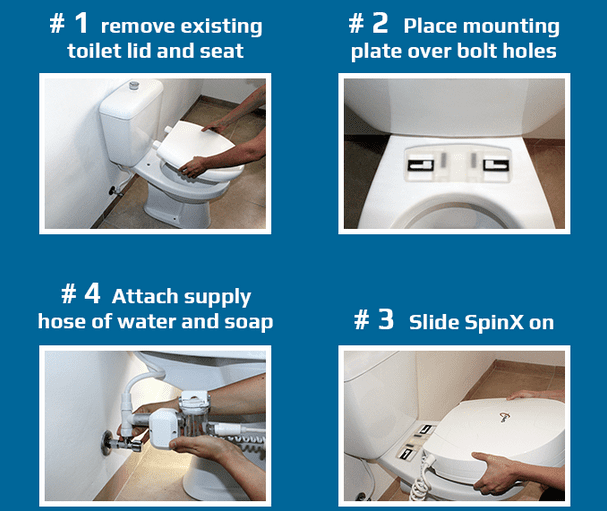 # 1 remove existing toilet lid and seat

# 2 Place mounting plate over bolt holes

# 4 Attach supply hose of water and soap

# 3 Slide SpinX on